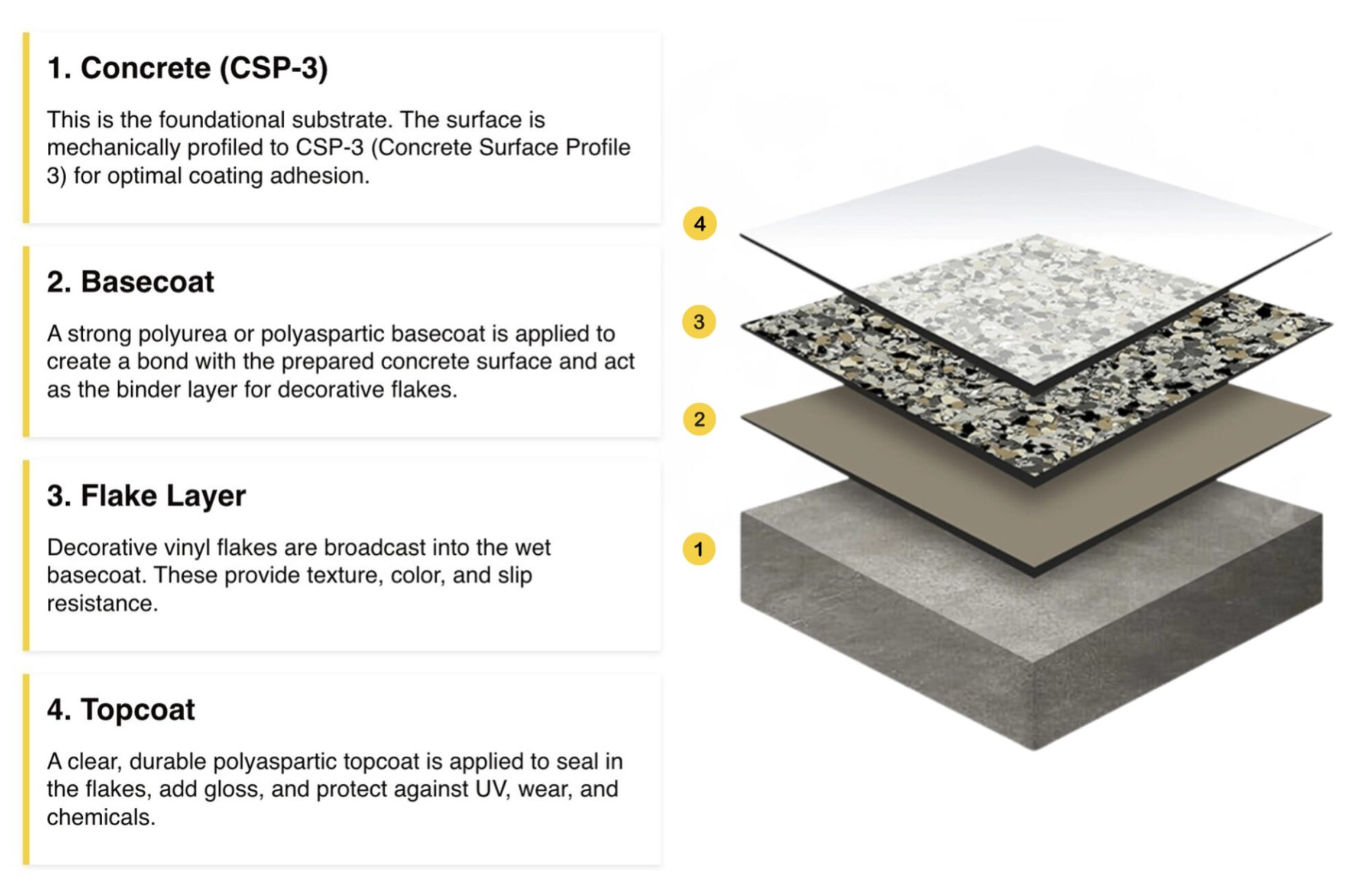 1. Concrete (CSP-3)

This is the foundational substrate. The surface is mechanically profiled to CSP-3 (Concrete Surface Profile 3) for optimal coating adhesion.

2. Basecoat

A strong polyurea or polyaspartic basecoat is applied to create a bond with the prepared concrete surface and act as the binder layer for decorative flakes.

3. Flake Layer

Decorative vinyl flakes are broadcast into the wet basecoat. These provide texture, color, and slip resistance.

4. Topcoat

A clear, durable polyaspartic topcoat is applied to seal in the flakes, add gloss, and protect against UV, wear, and chemicals.

4

3

2

1